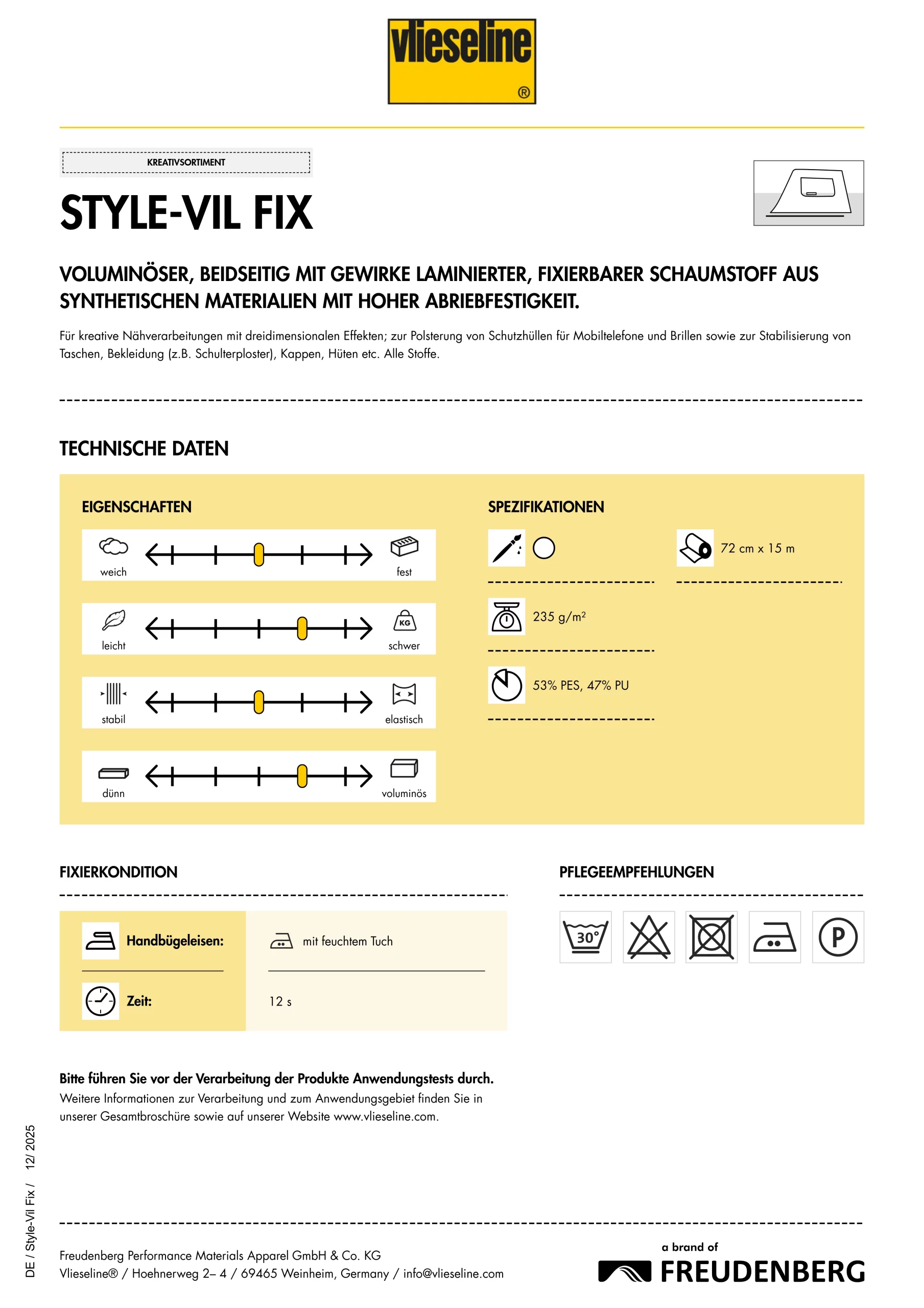 vlieseline®

KREATIVSORTIMENT

STYLE-VIL FIX

VOLUMINÖSER, BEIDSEITIG MIT GEWIRKE LAMINIERTER, FIXIERBARER SCHAUMSTOFF AUS SYNTHETISCHEN MATERIALIEN MIT HOHER ABRIEBFESTIGKEIT.

Für kreative Nähverarbeitungen mit dreidimensionalen Effekten; zur Polsterung von Schutzhüllen für Mobiltelefone und Brillen sowie zur Stabilisierung von Taschen, Bekleidung (z.B. Schulterploster), Kappen, Hüten etc. Alle Stoffe.

TECHNISCHE DATEN

EIGENSCHAFTEN

weich fest

leicht KG schwer

stabil elastisch

dünn voluminös

SPEZIFIKATIONEN

72 cm x 15 m

235 g/m²

53% PES, 47% PU

FIXIERKONDITION

Handbügeleisen: mit feuchtem Tuch

Zeit: 12 s

PFLEGEEMPFEHLUNGEN

30°

P

Bitte führen Sie vor der Verarbeitung der Produkte Anwendungstests durch.
Weitere Informationen zur Verarbeitung und zum Anwendungsgebiet finden Sie in unserer Gesamtbroschüre sowie auf unserer Website www.vlieseline.com.

DE / Style-Vil Fix / 12/ 2025

Freudenberg Performance Materials Apparel GmbH & Co. KG
Vlieseline® / Hoehnerweg 2– 4 / 69465 Weinheim, Germany / info@vlieseline.com

a brand of
FREUDENBERG